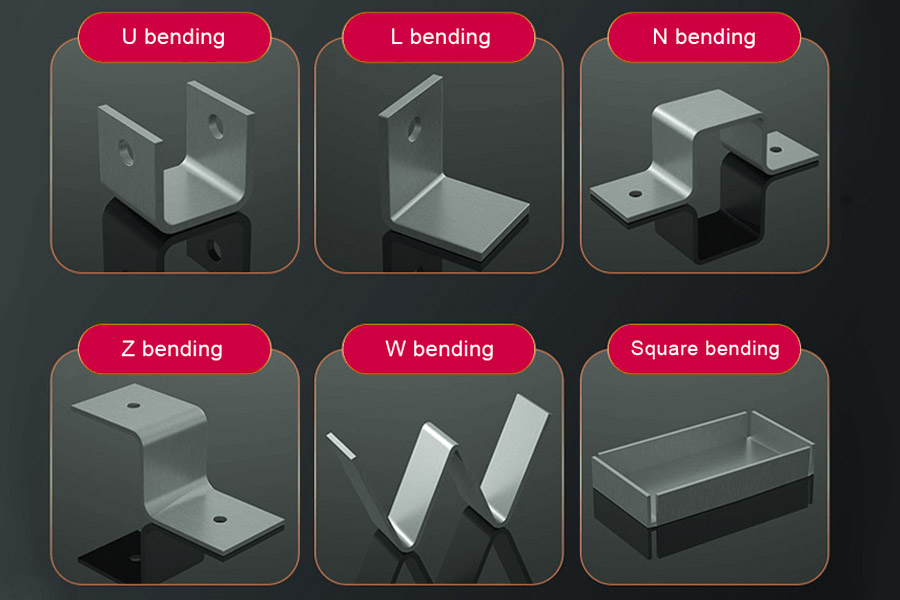 U bending

L bending

N bending

Z bending

W bending

Square bending